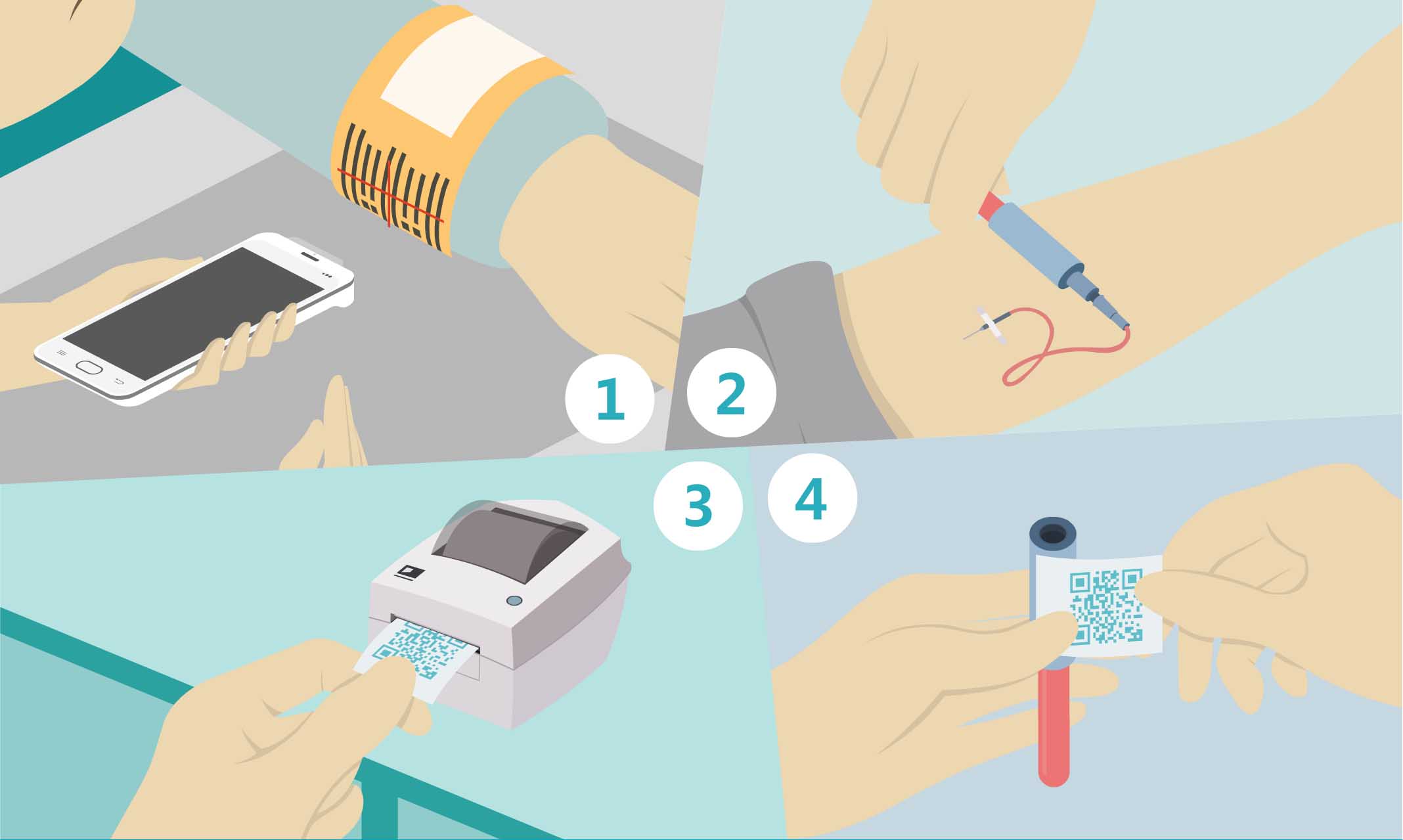 1
2
3
4